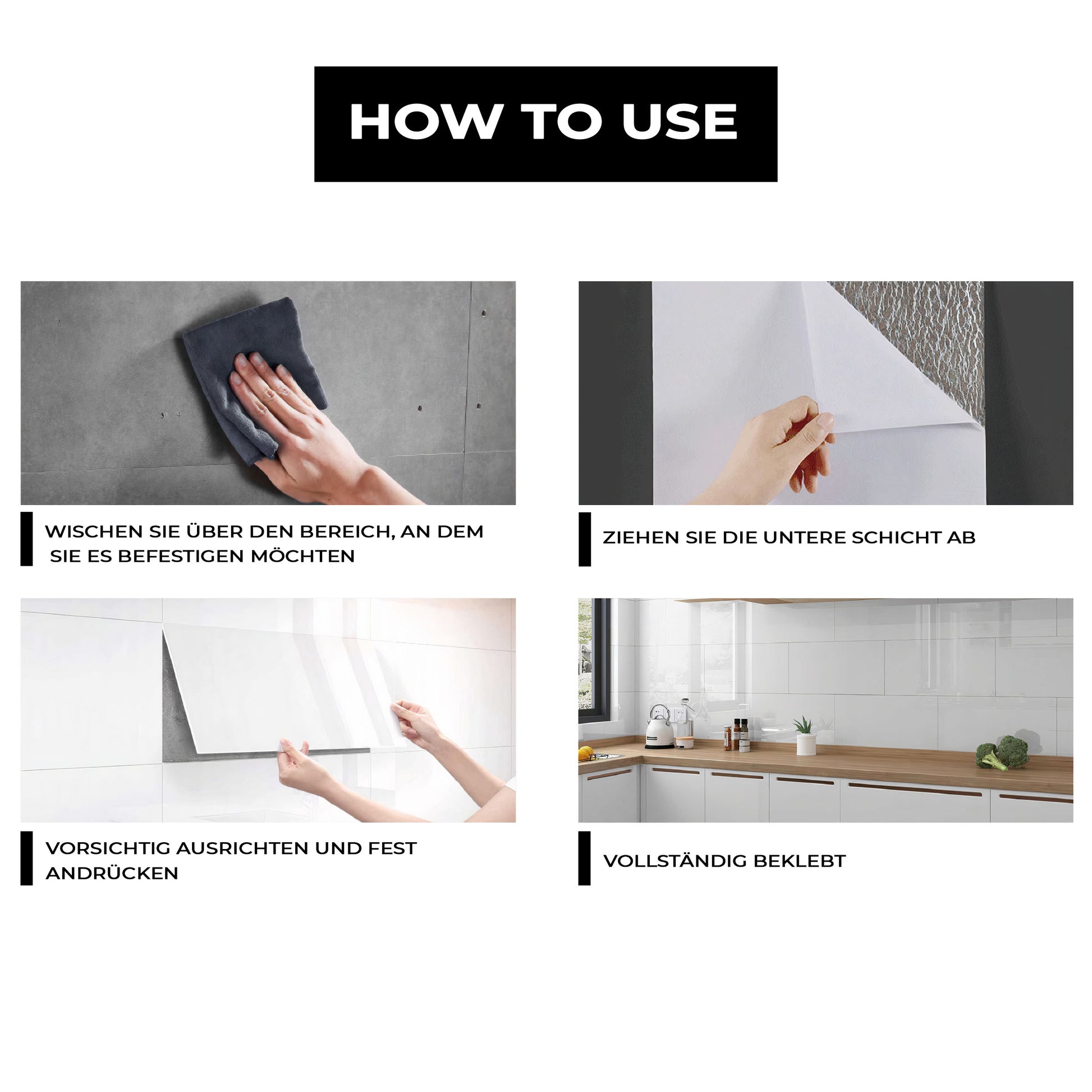 HOW TO USE

WISCHEN SIE ÜBER DEN BEREICH, AN DEM SIE ES BEFESTIGEN MÖCHTEN

ZIEHEN SIE DIE UNTERE SCHICHT AB

VORSICHTIG AUSRICHTEN UND FEST ANDRÜCKEN

VOLLSTÄNDIG BEKLEBT